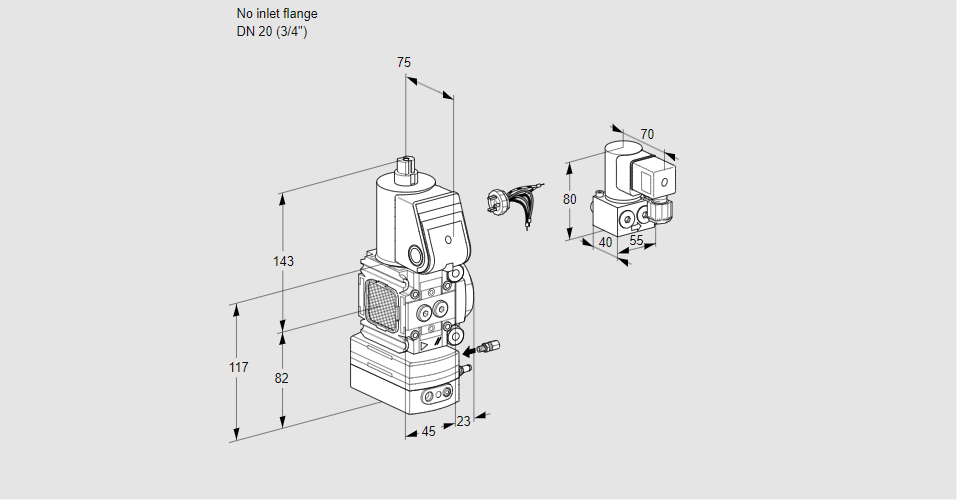 No inlet flange
DN 20 (3/4")

75
70
80
40
55
143
117
82
45
23