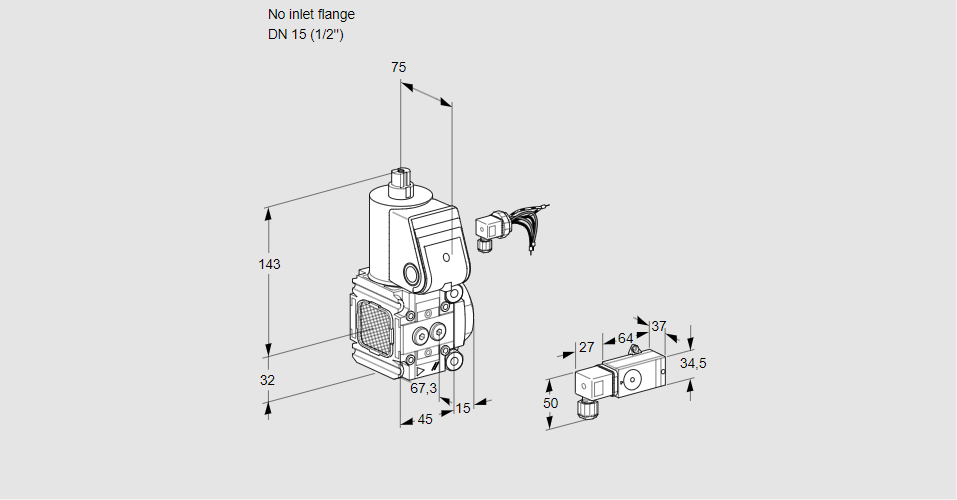 No inlet flange
DN 15 (1/2")

75
143
32
67,3
45
15
27
64
37
34,5
50