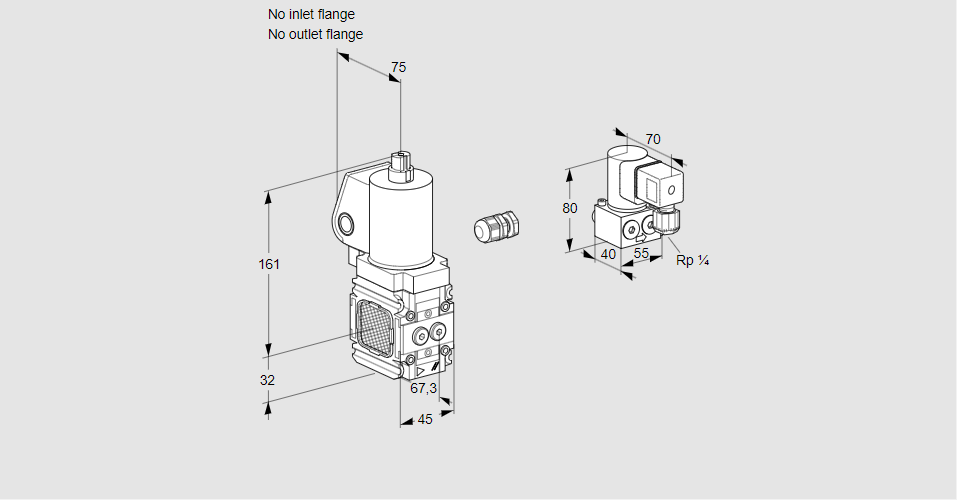 No inlet flange
No outlet flange

75

161

32

67,3

45

70

80

40

55

Rp ¼