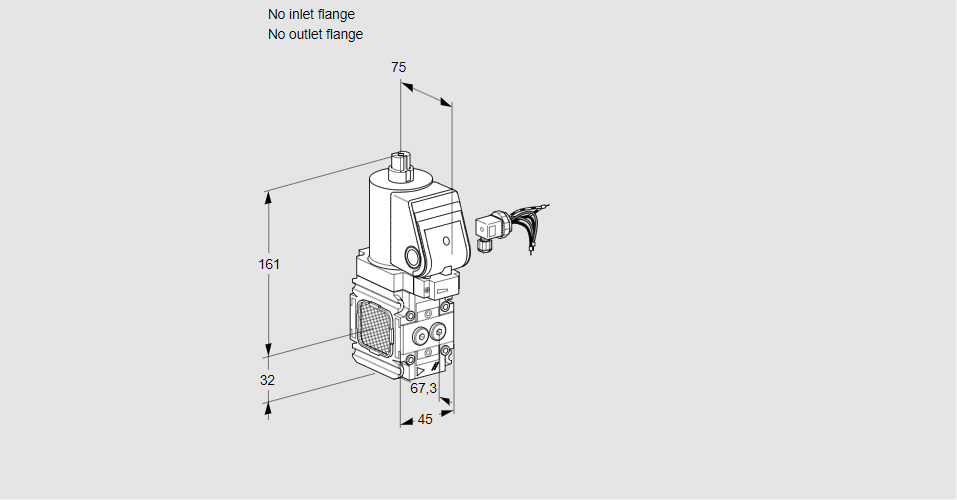 No inlet flange
No outlet flange

75

161

32

67,3

45