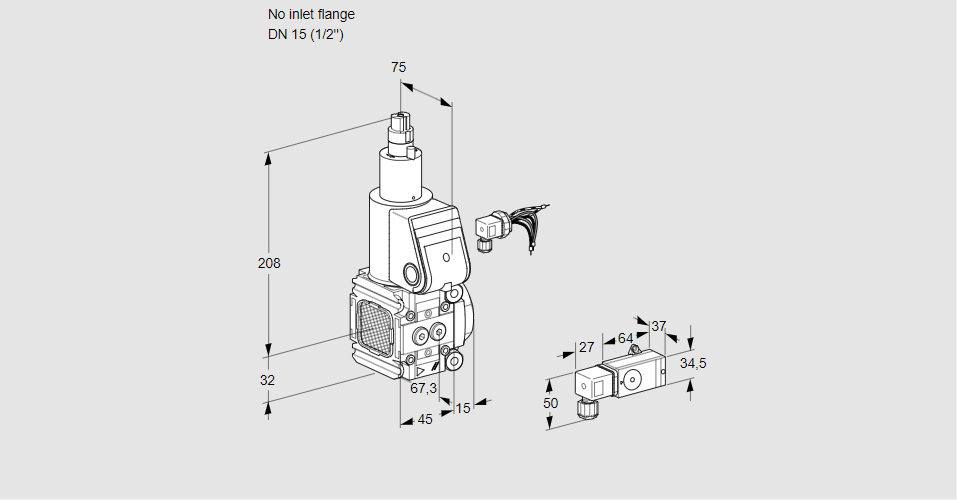 No inlet flange
DN 15 (1/2")

75
208
32
67,3
45
15
27
64
37
34,5
50