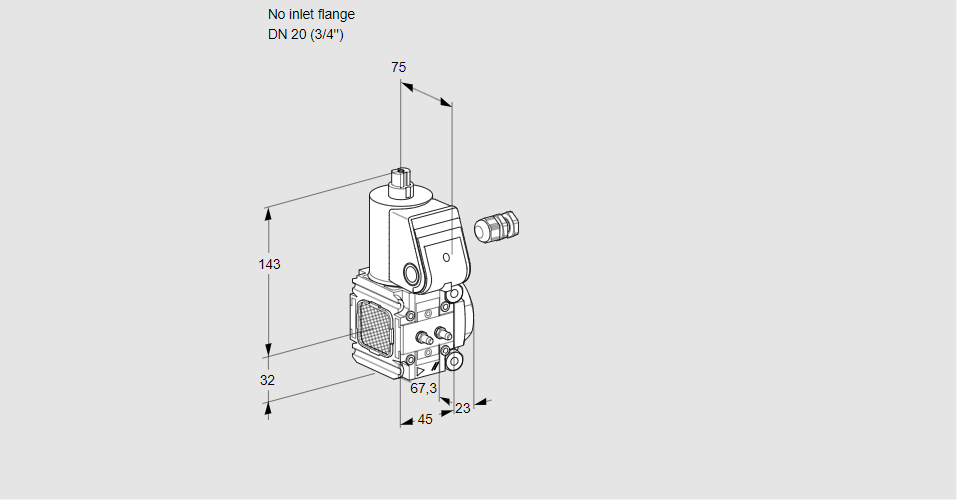 No inlet flange
DN 20 (3/4")

75

143

32

67,3

23

45