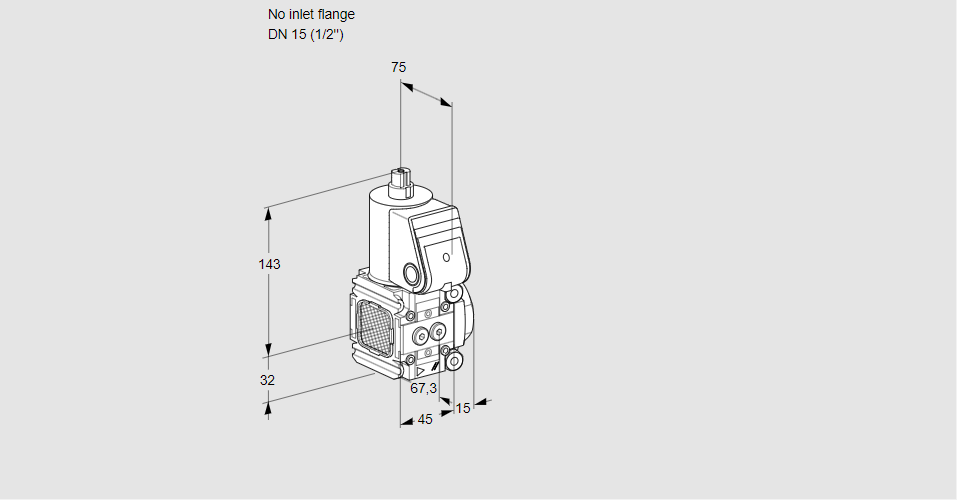 No inlet flange
DN 15 (1/2")

75

143

32

67,3

15

45