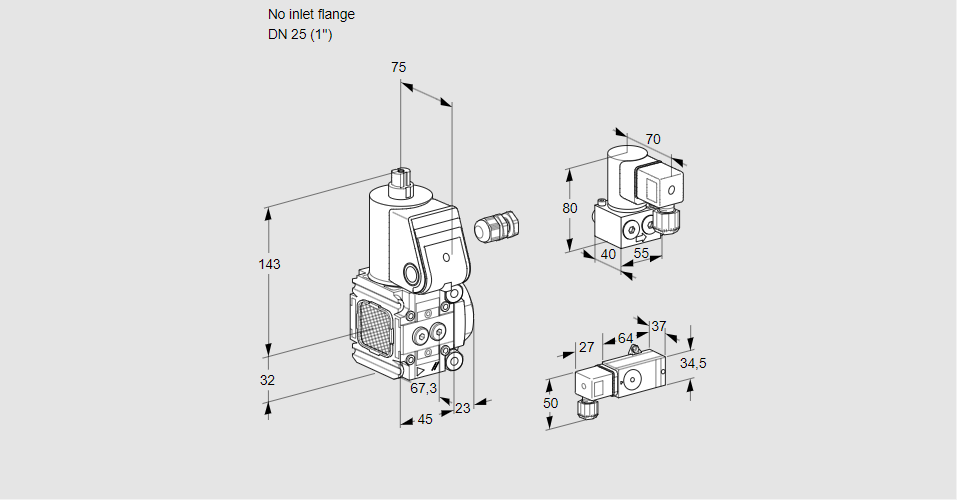 No inlet flange
DN 25 (1")

75
143
32
67,3
45
23
70
80
40
55
27
64
37
34,5
50