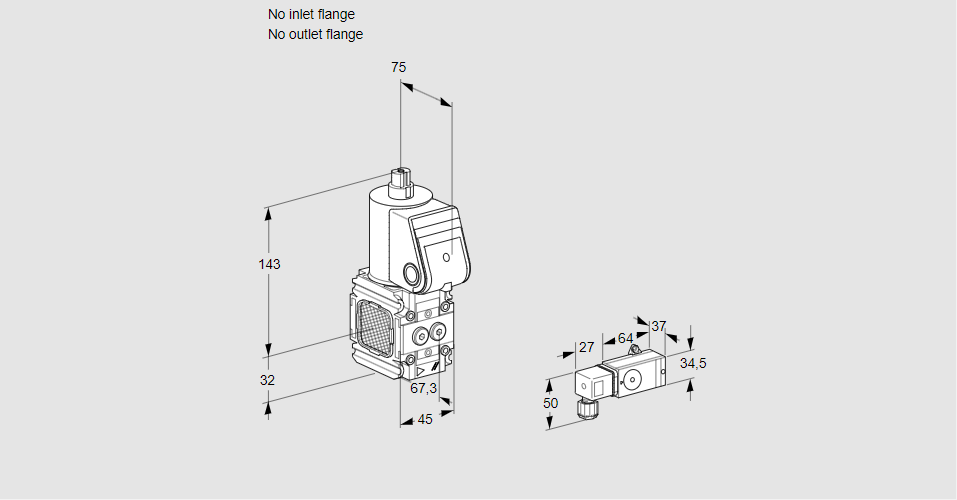 No inlet flange
No outlet flange

75

143

32

67,3

45

27

64

37

34,5

50