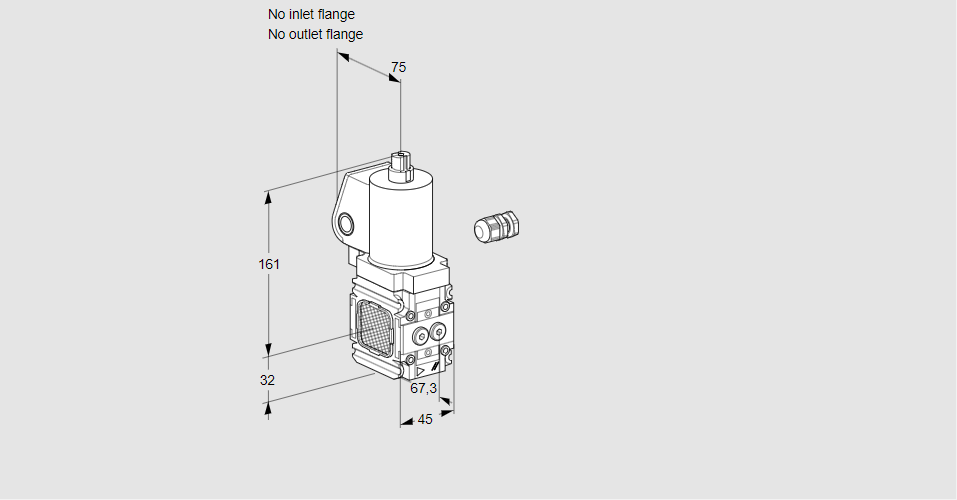 No inlet flange
No outlet flange

75

161

32

67,3

45