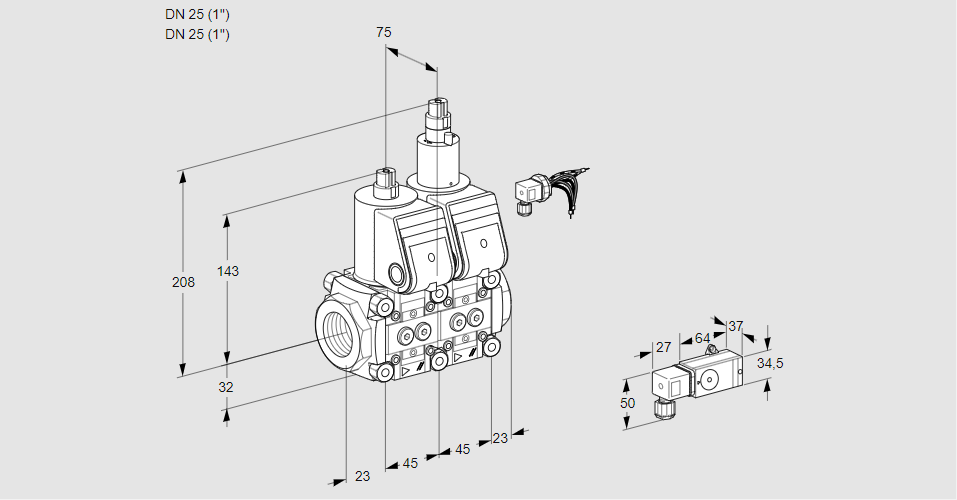 DN 25 (1")
DN 25 (1")

75

208

143

32

23

45

45

23

27

64

37

34,5

50