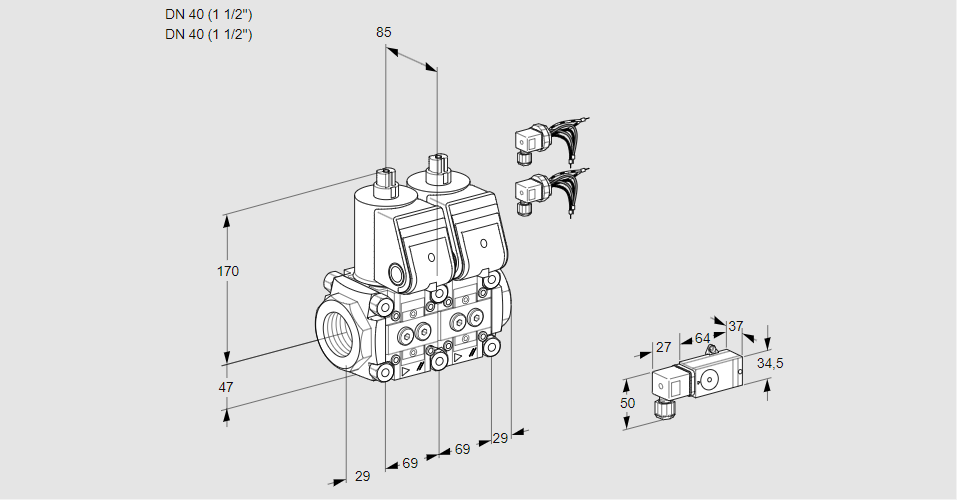 DN 40 (1 1/2")
DN 40 (1 1/2")

85

170

47

29

69

69

29

27

64

37

34,5

50