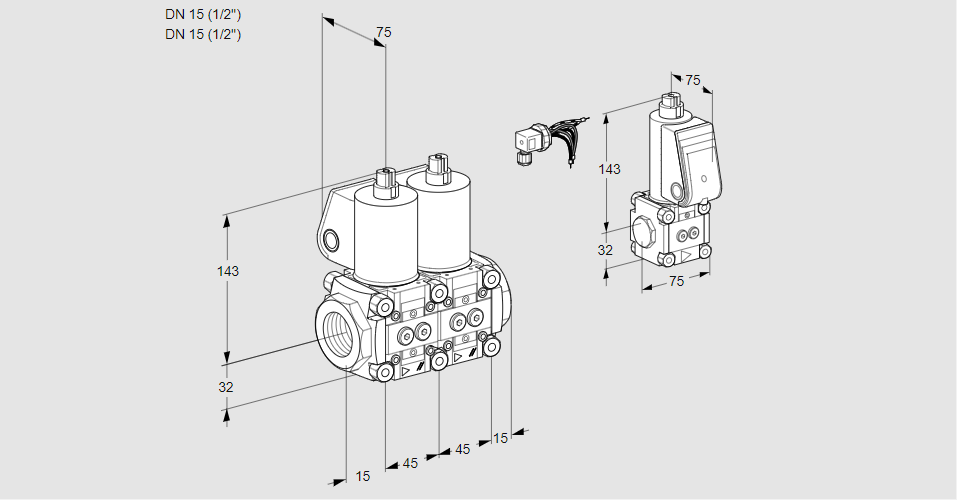 DN 15 (1/2")
DN 15 (1/2")

75
143
32
15
45
45
15

75
143
32
75