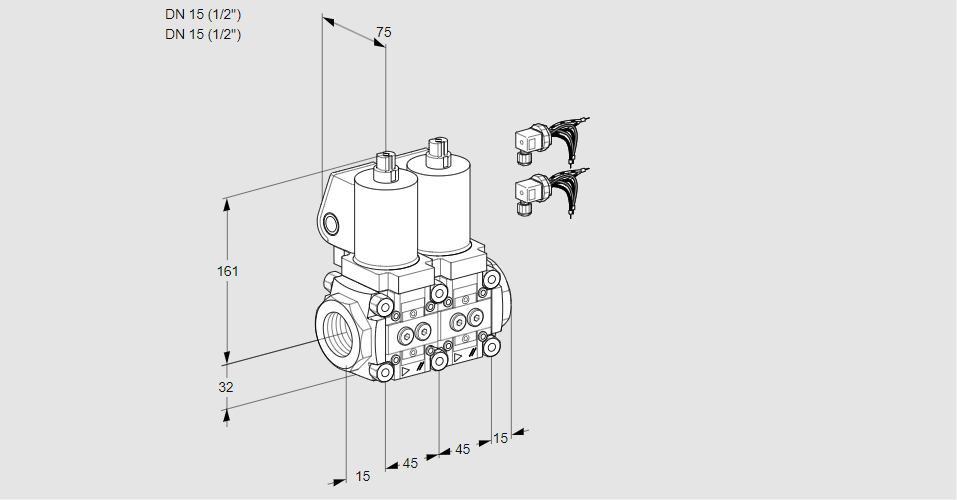 DN 15 (1/2")
DN 15 (1/2")

75

161

32

15

45

45

15