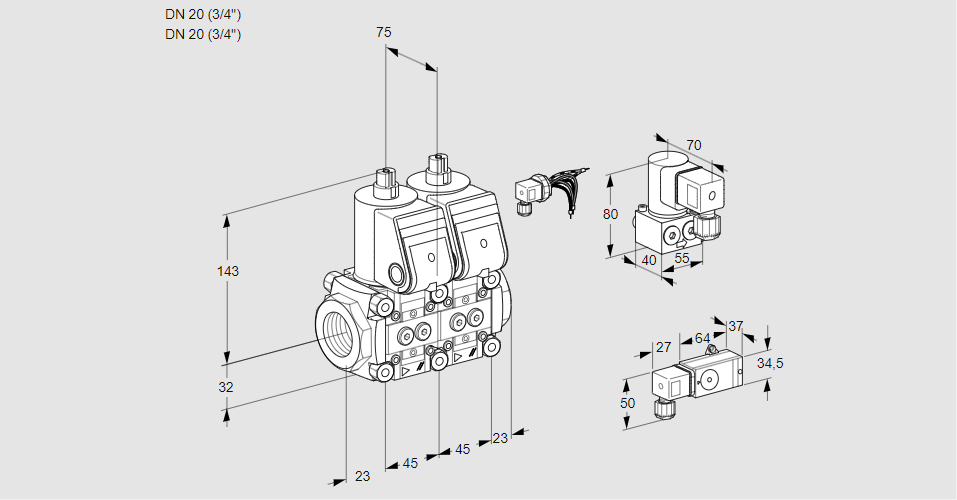 DN 20 (3/4")
DN 20 (3/4")

75

143

32

23

45

45

23

70

80

40

55

27

64

37

34,5

50