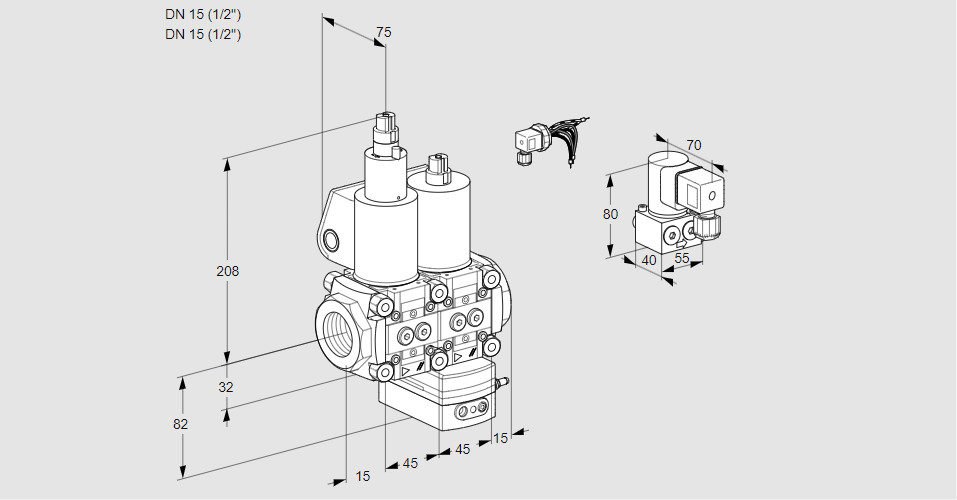 DN 15 (1/2")
DN 15 (1/2")

75

208

32

82

15

45

45

15

70

80

40

55