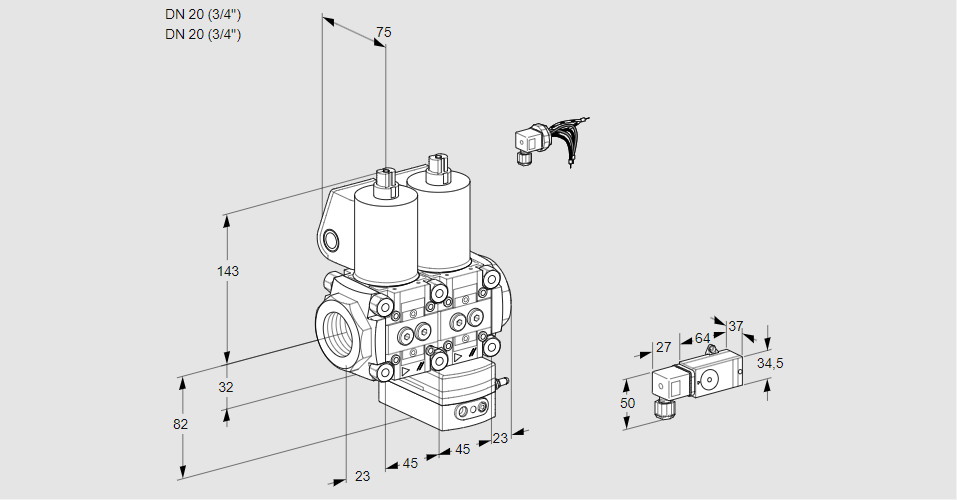 DN 20 (3/4")
DN 20 (3/4")

75

143

32

82

23

45

45

23

27

64

37

34,5

50