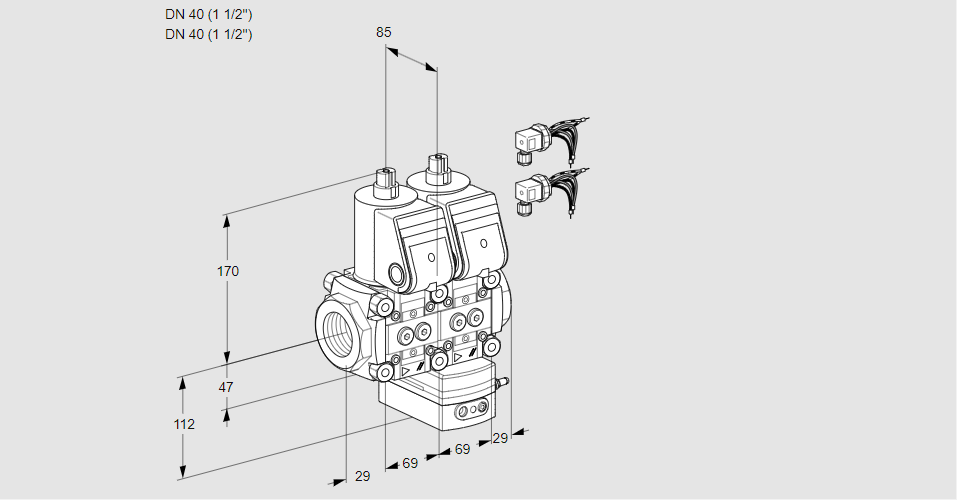 DN 40 (1 1/2")
DN 40 (1 1/2")

85

170

47

112

29

69

69

29