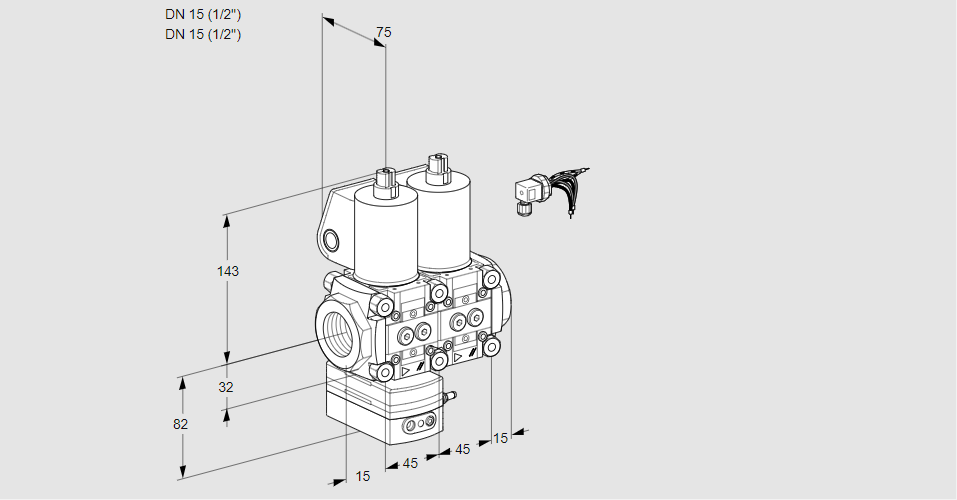 DN 15 (1/2")
DN 15 (1/2")

75

143

32

82

15

45

45

15