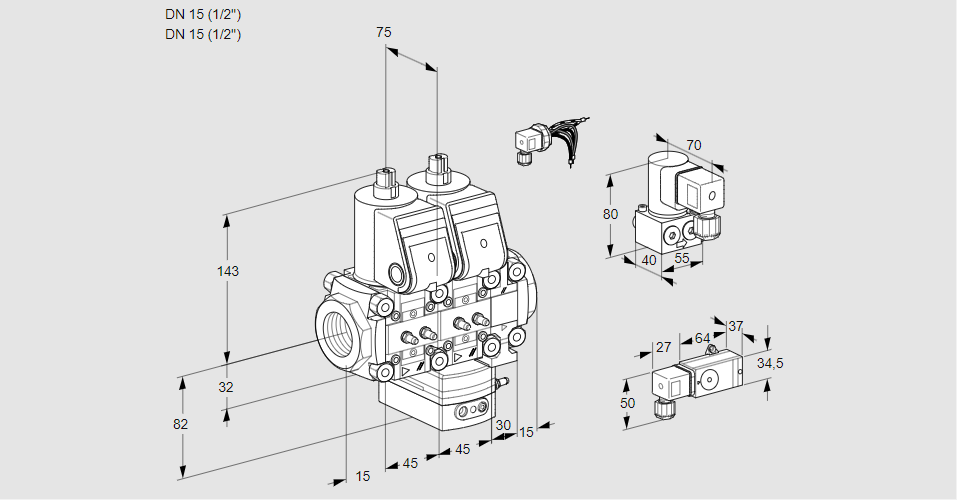 DN 15 (1/2")
DN 15 (1/2")

75
143
32
82
15
45
45
30
15
70
80
40
55
27
64
37
34,5
50