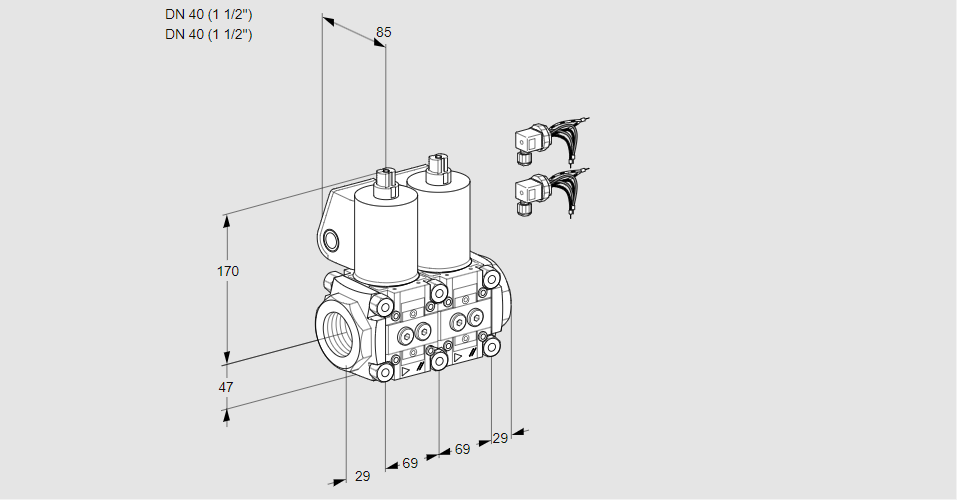 DN 40 (1 1/2")
DN 40 (1 1/2")

85

170

47

29

69

69

29