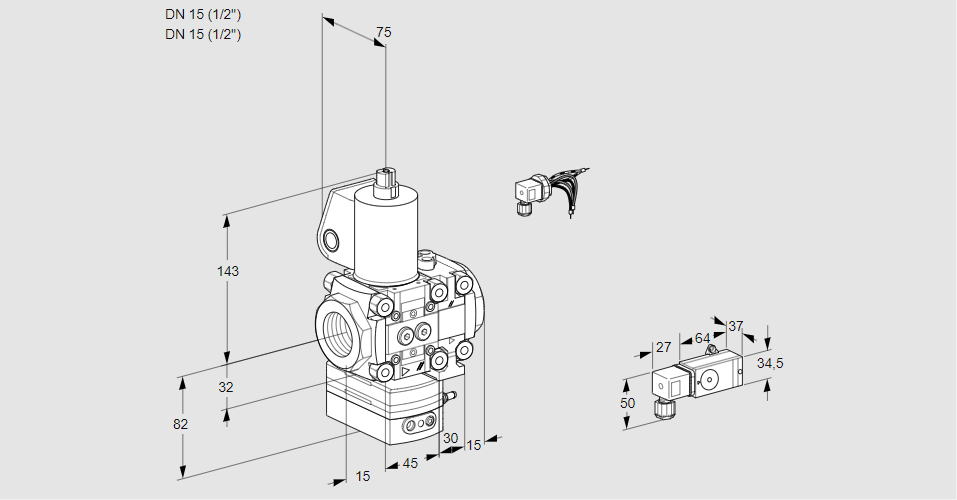 DN 15 (1/2")
DN 15 (1/2")

75

143

32

82

15

45

30

15

27

64

37

34,5

50