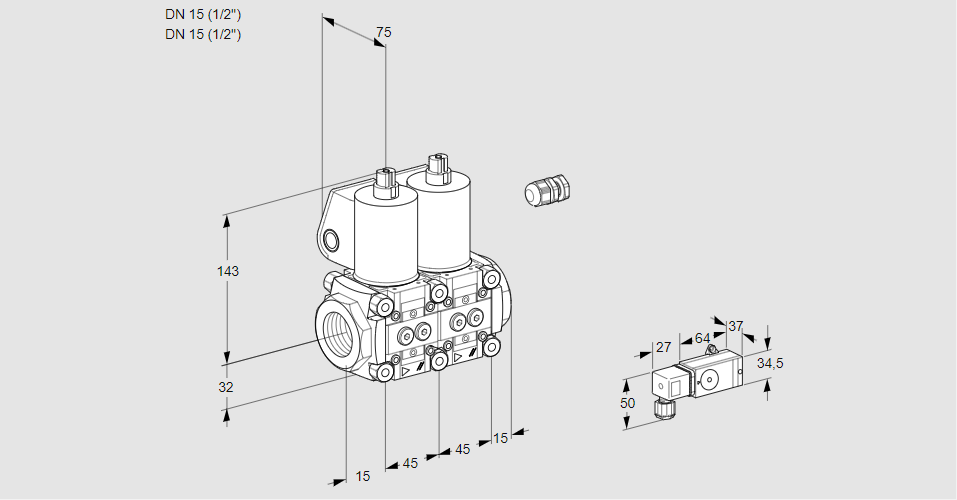 DN 15 (1/2")
DN 15 (1/2")

75

143

32

15

45

45

15

27

64

37

34,5

50