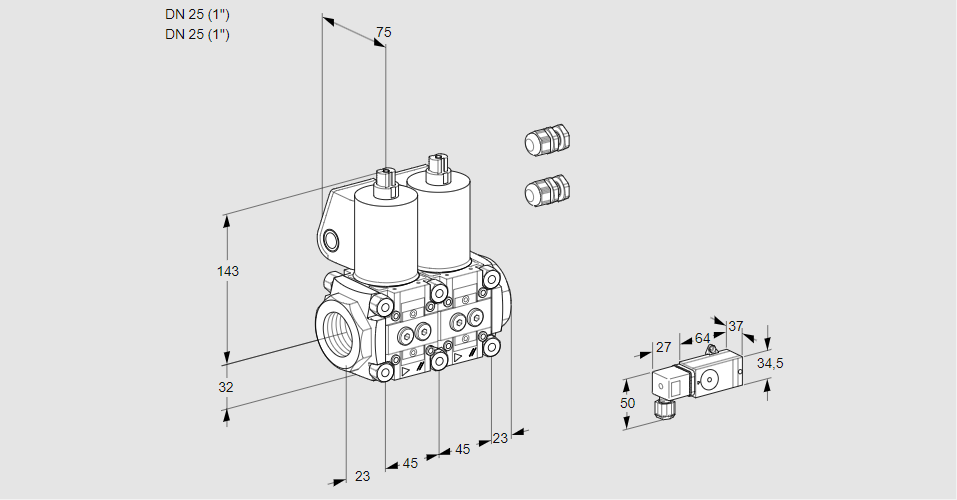 DN 25 (1")
DN 25 (1")
75
143
32
23
45
45
23
27
64
37
34,5
50