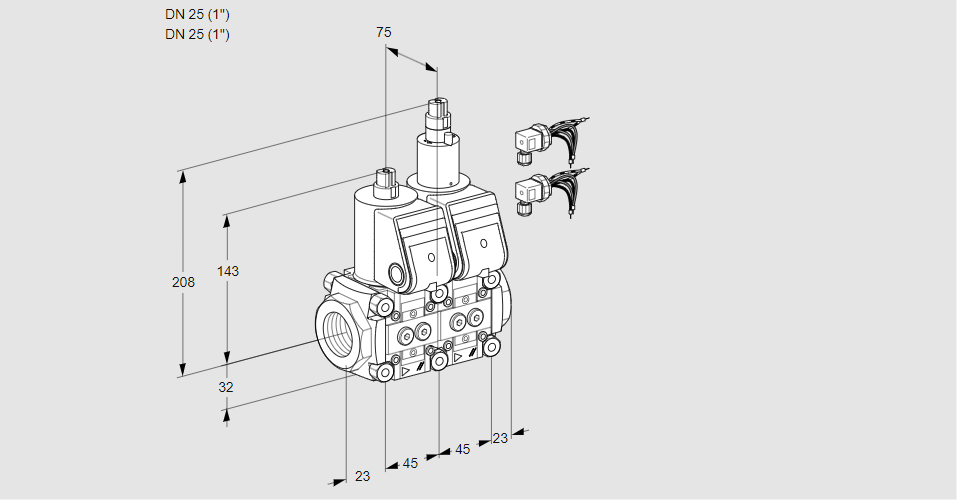 DN 25 (1")
DN 25 (1")

75

208

143

32

23

45

45

23