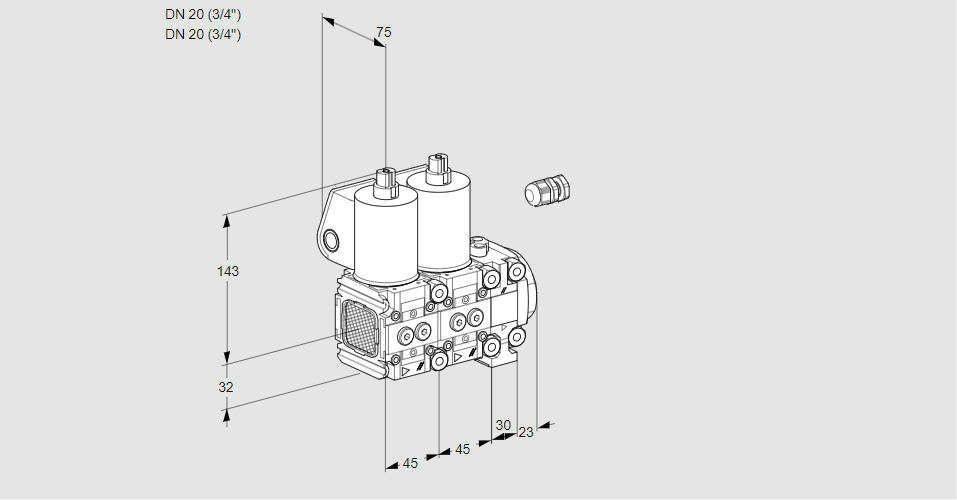 DN 20 (3/4")
DN 20 (3/4")

75

143

32

45

45

30

23