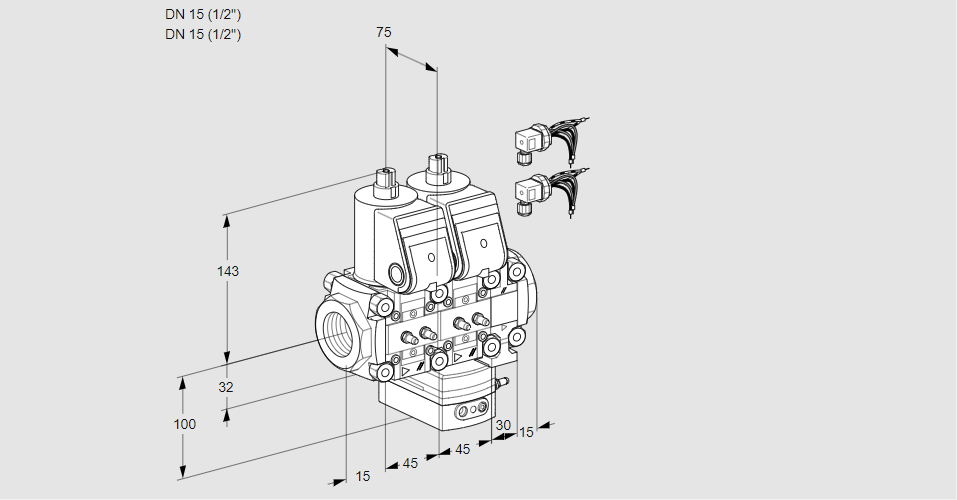 DN 15 (1/2")
DN 15 (1/2")

75

143

32

100

15

45

45

30

15