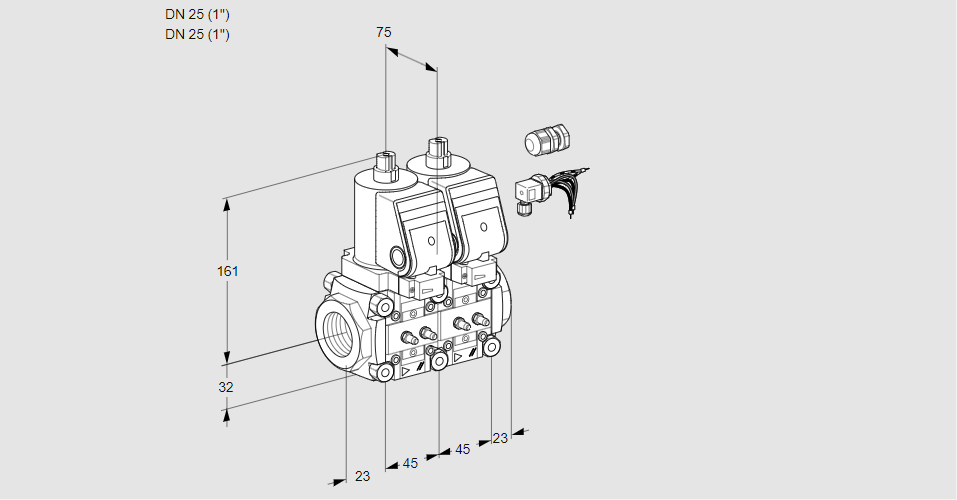 DN 25 (1")
DN 25 (1")

75

161

32

23

45

45

23