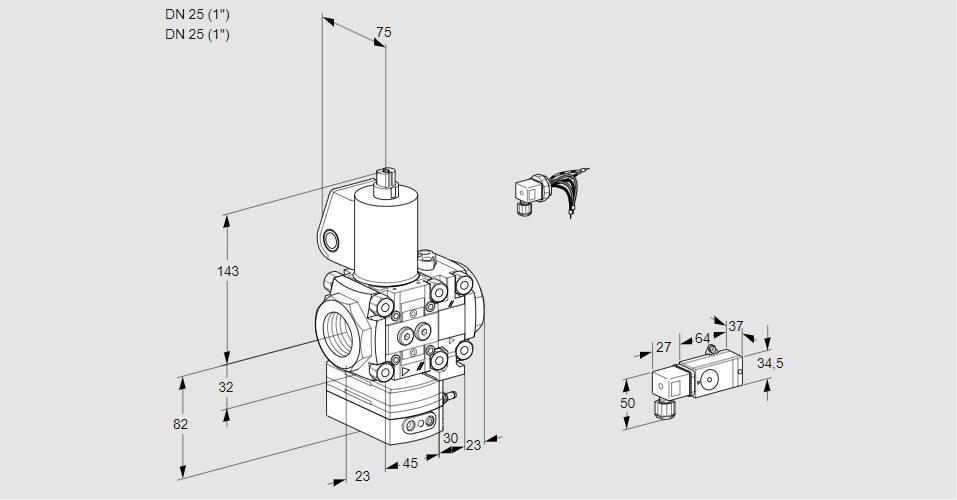 DN 25 (1")
DN 25 (1")

75

143

32

82

23

45

30

23

27

64

37

34,5

50