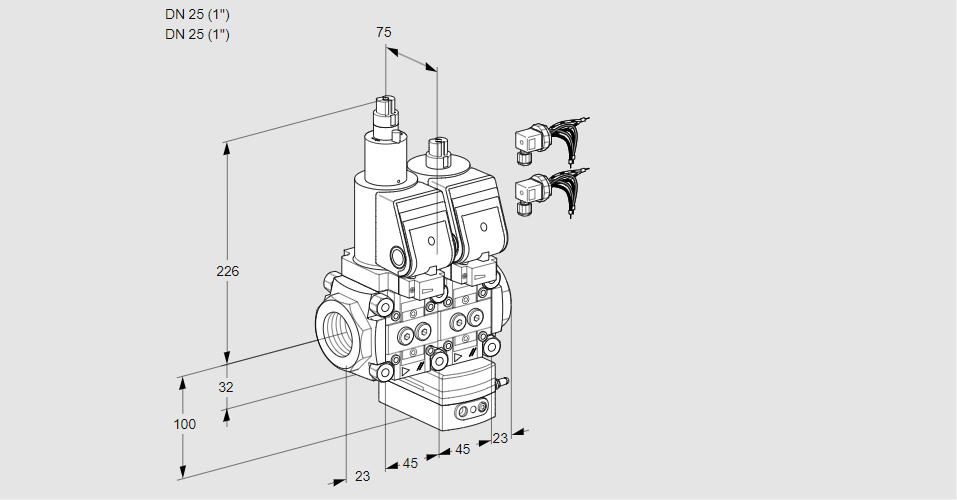 DN 25 (1")
DN 25 (1")

75

226

32

100

23

45

45

23