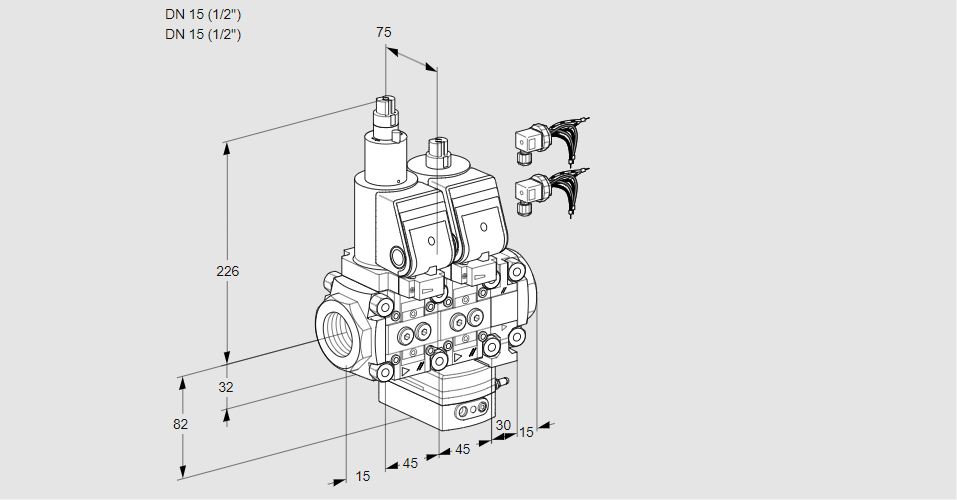 DN 15 (1/2")
DN 15 (1/2")

75

226

32

82

15

45

45

30

15