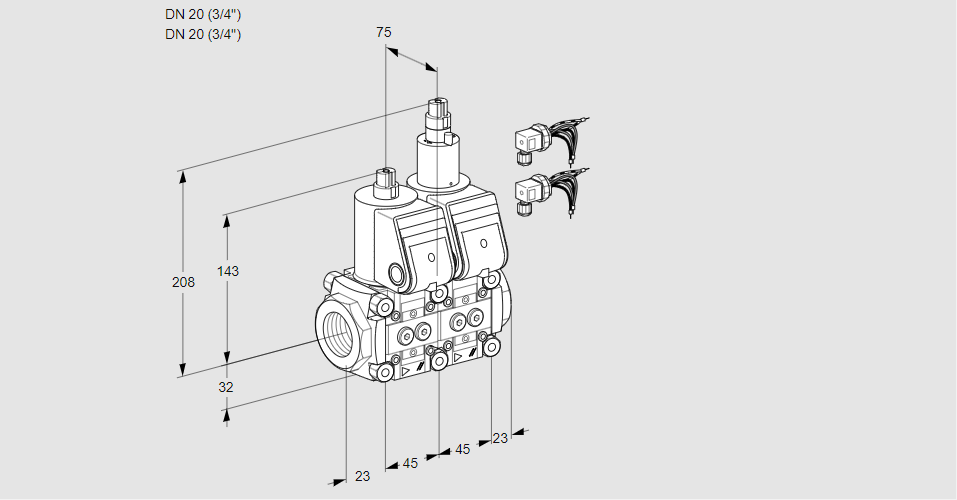 DN 20 (3/4")
DN 20 (3/4")

75

208

143

32

23

45

45

23