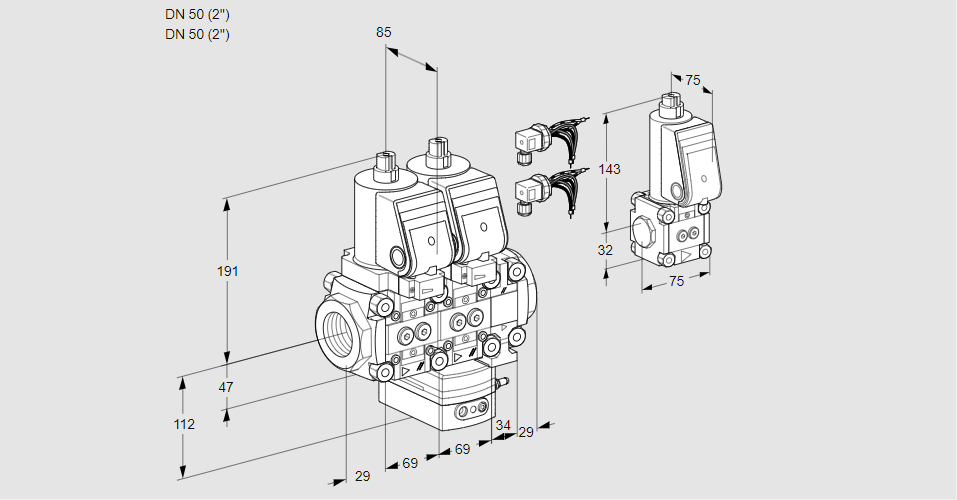 DN 50 (2")
DN 50 (2")

85
75
143
32
75
191
47
112
29
69
69
34
29