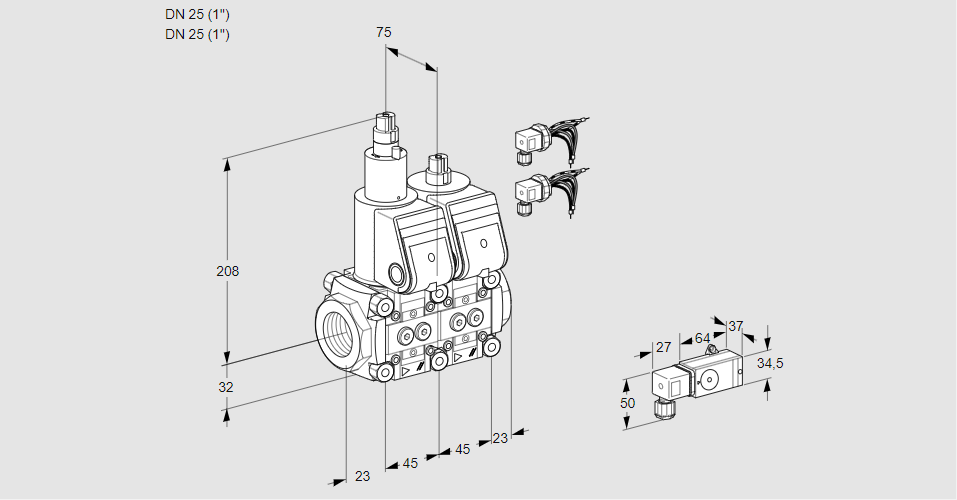 DN 25 (1")
DN 25 (1")

75

208

32

23

45

45

23

27

64

37

34,5

50