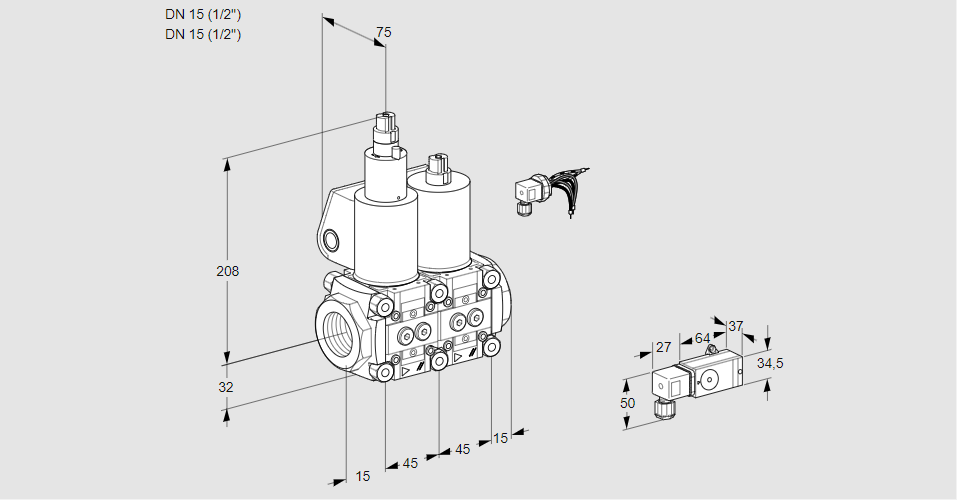 DN 15 (1/2")
DN 15 (1/2")
75
208
32
15
45
45
15
27
64
37
34,5
50