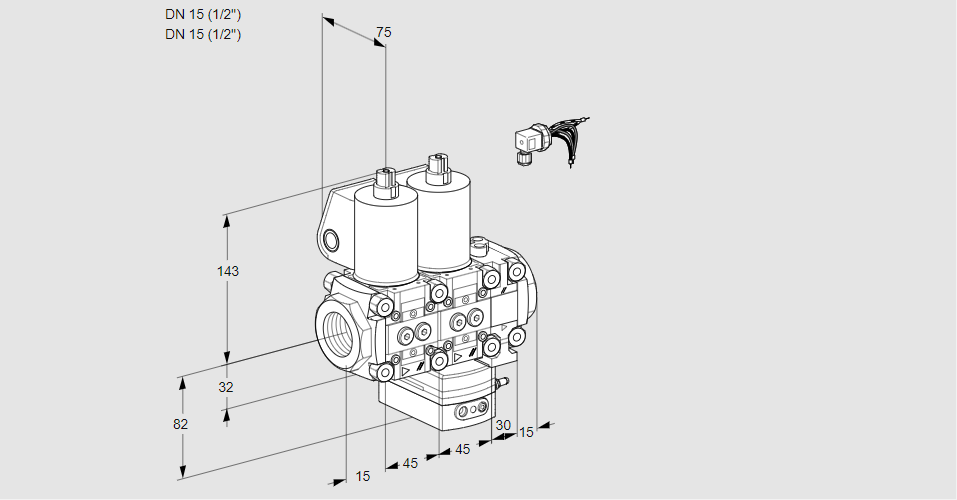 DN 15 (1/2")
DN 15 (1/2")

75

143

32

82

15

45

45

30

15