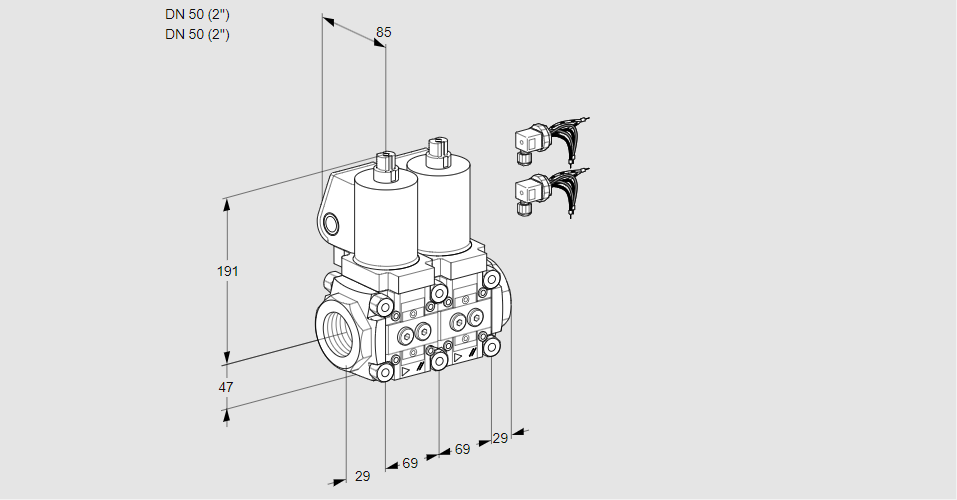 DN 50 (2")
DN 50 (2")

85

191

47

29

69

69

29