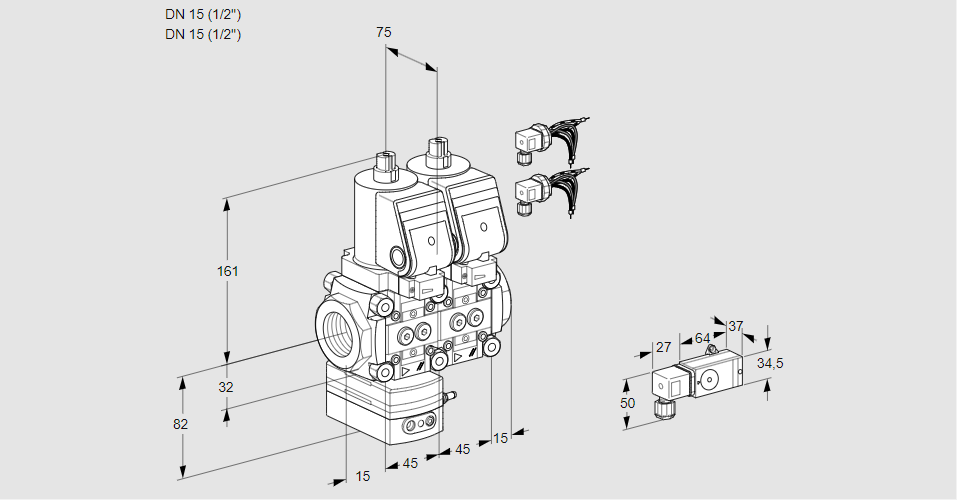 DN 15 (1/2")
DN 15 (1/2")

75

161

32

82

15

45

45

15

27

64

37

34,5

50