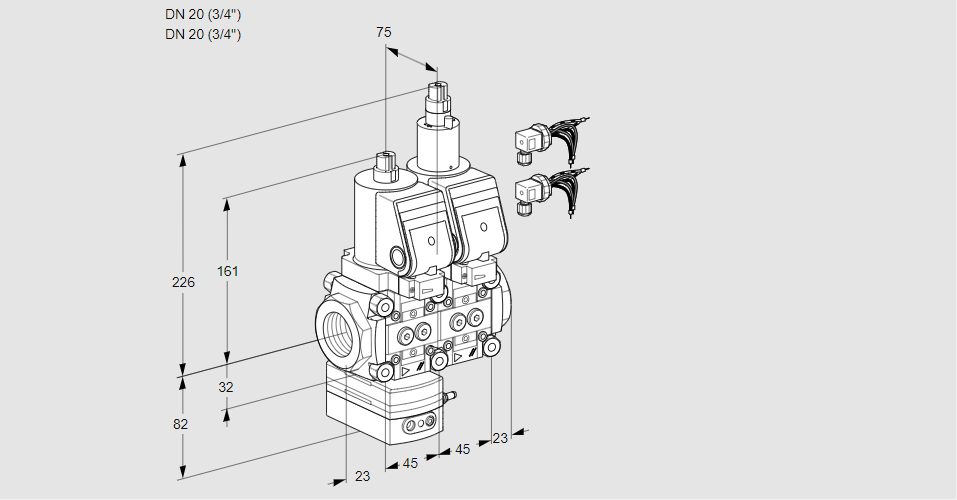 DN 20 (3/4")
DN 20 (3/4")

75

226

161

32

82

23

45

45

23