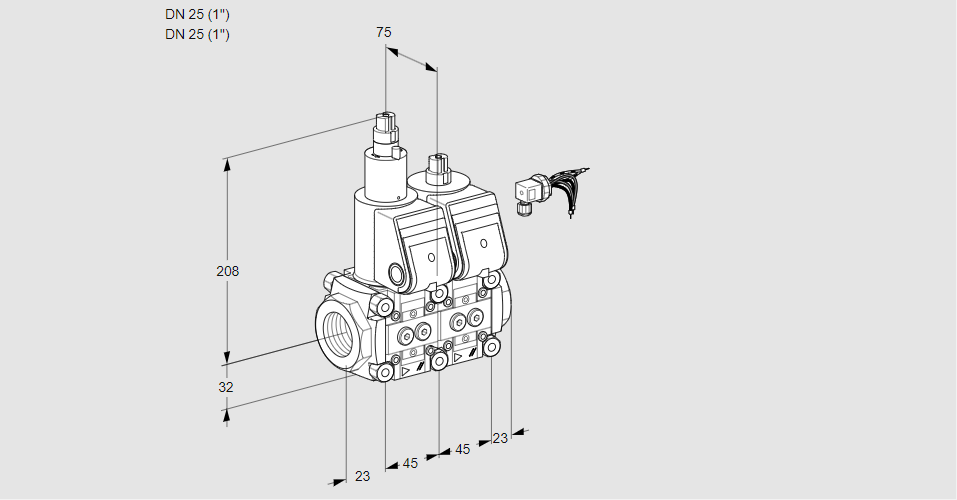 DN 25 (1")
DN 25 (1")

75

208

32

23

45

45

23