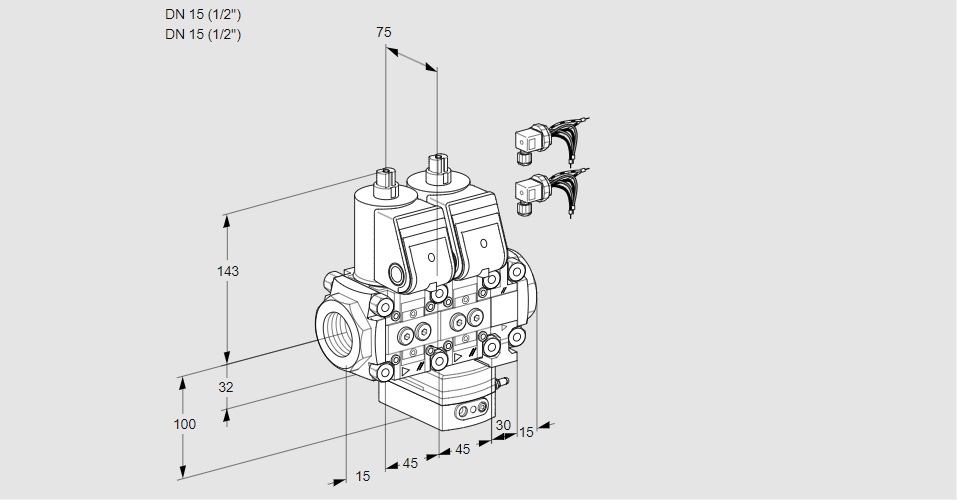 DN 15 (1/2")
DN 15 (1/2")

75

143

32

100

15

45

45

30

15