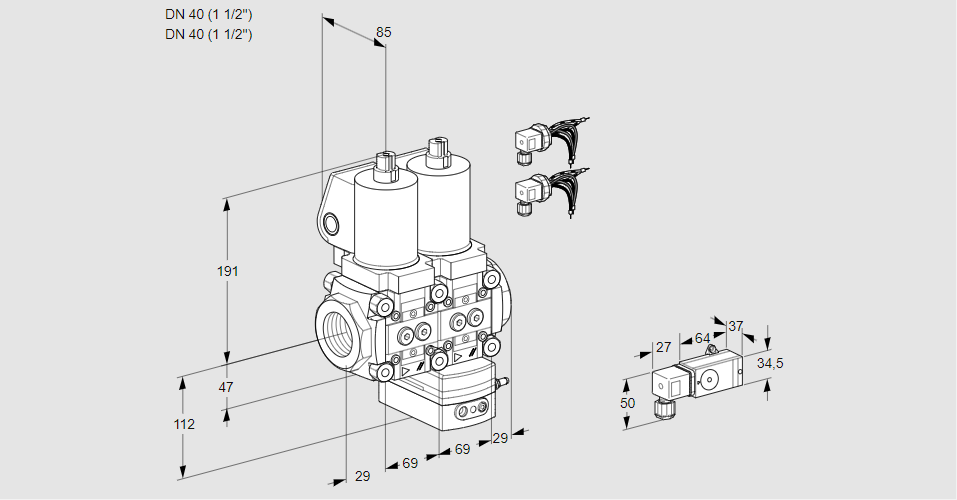 DN 40 (1 1/2")
DN 40 (1 1/2")

85
191
47
112
29
69
69
29
27
64
37
34,5
50