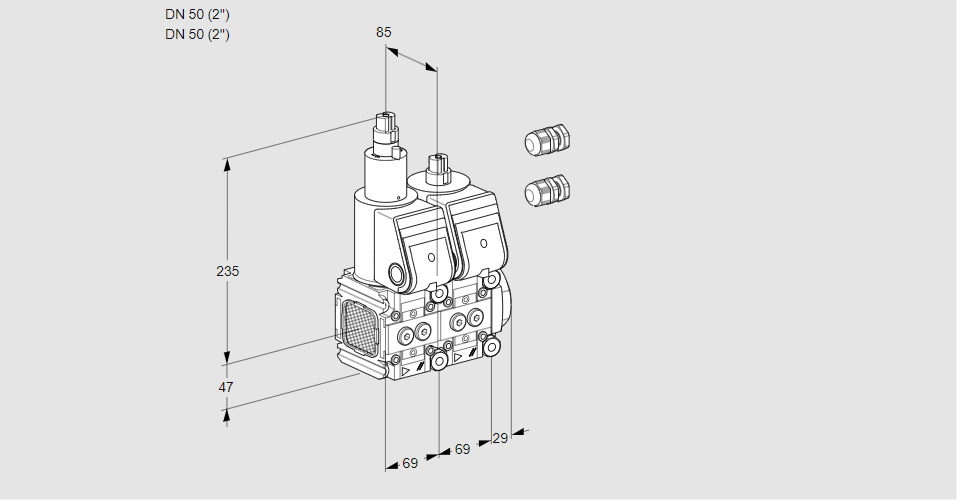 DN 50 (2")
DN 50 (2")

85

235

47

69

69

29