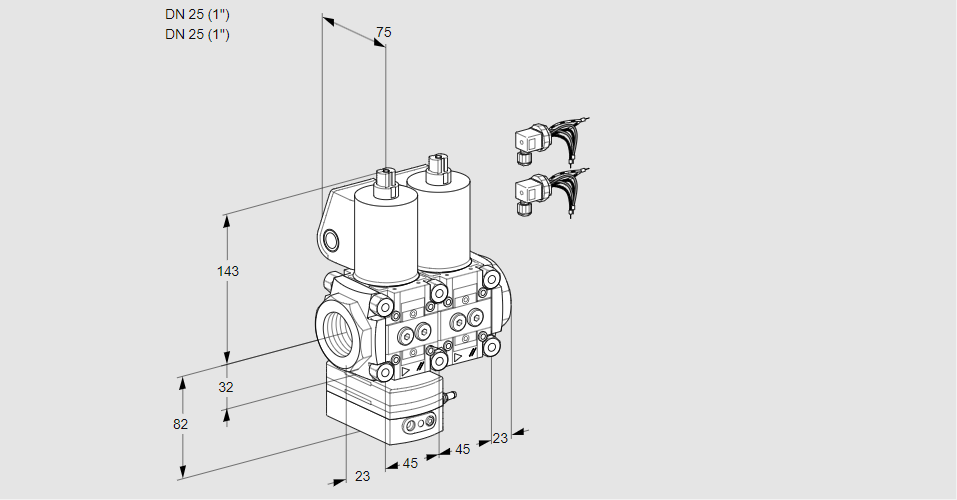 DN 25 (1")
DN 25 (1")

75

143

32

82

23

45

45

23