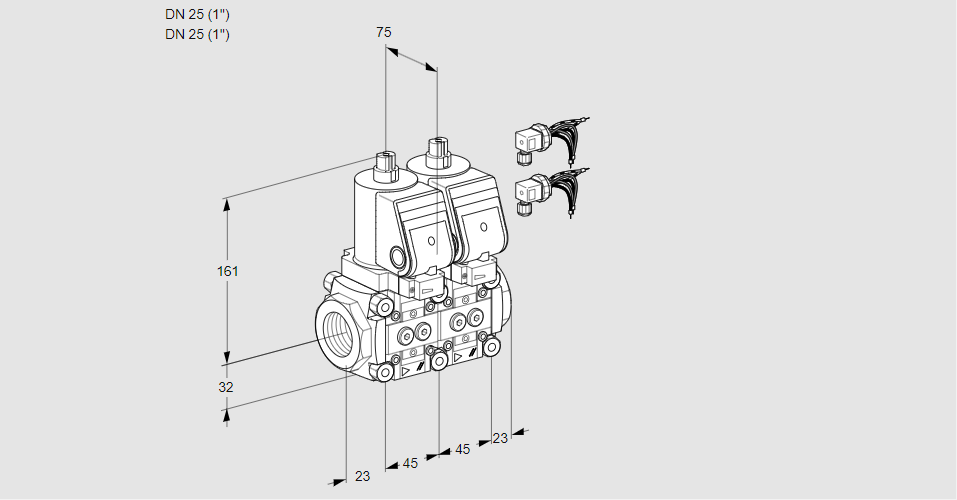 DN 25 (1")
DN 25 (1")

75

161

32

23

45

45

23