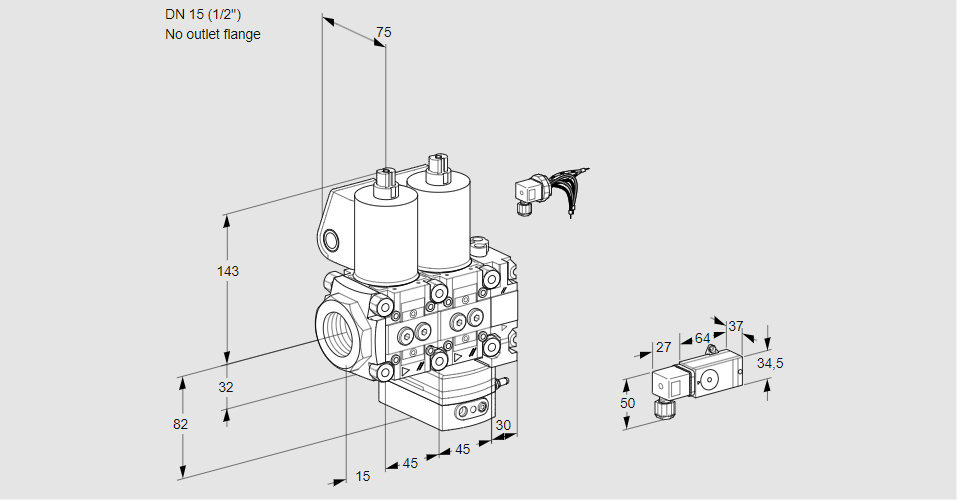 DN 15 (1/2")
No outlet flange

75
143
32
82
15
45
45
30
27
64
37
34,5
50