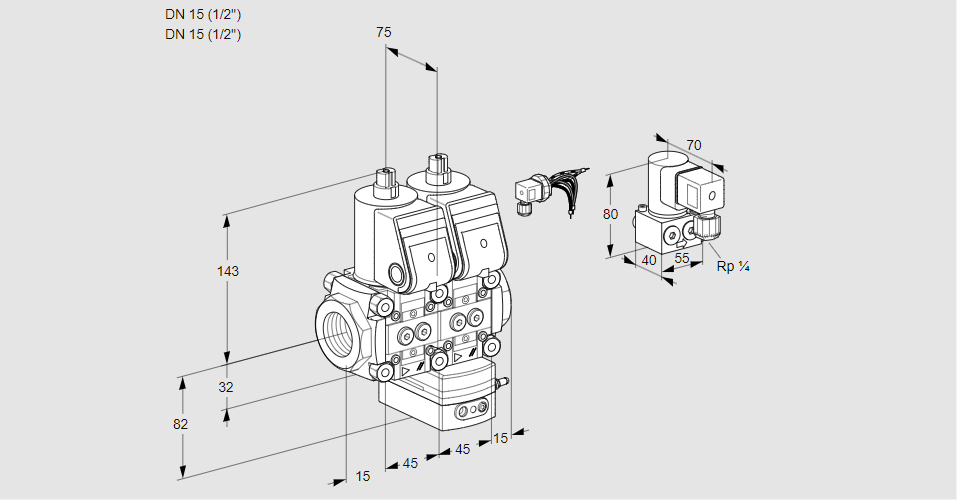 DN 15 (1/2")
DN 15 (1/2")

75

143

32

82

15

45

45

15

70

80

40

55

Rp ¼