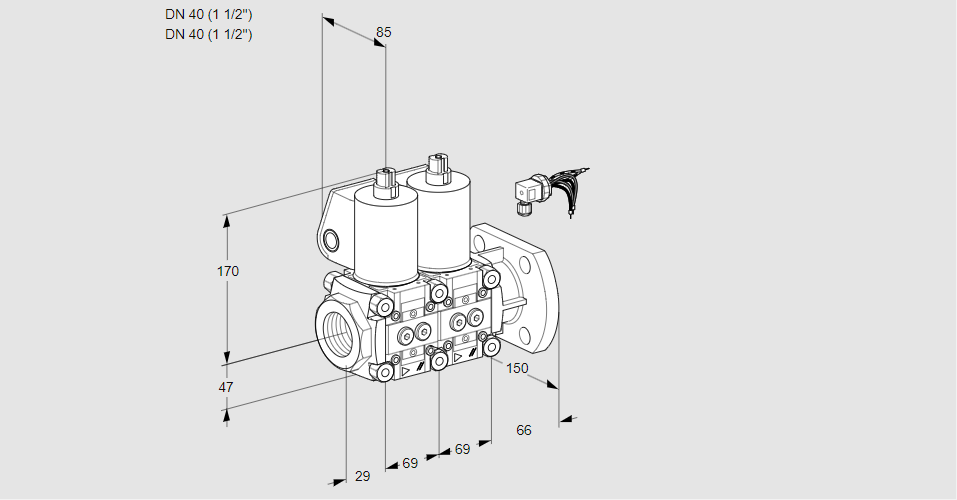 DN 40 (1 1/2")
DN 40 (1 1/2")

85

170

47

150

66

29

69

69