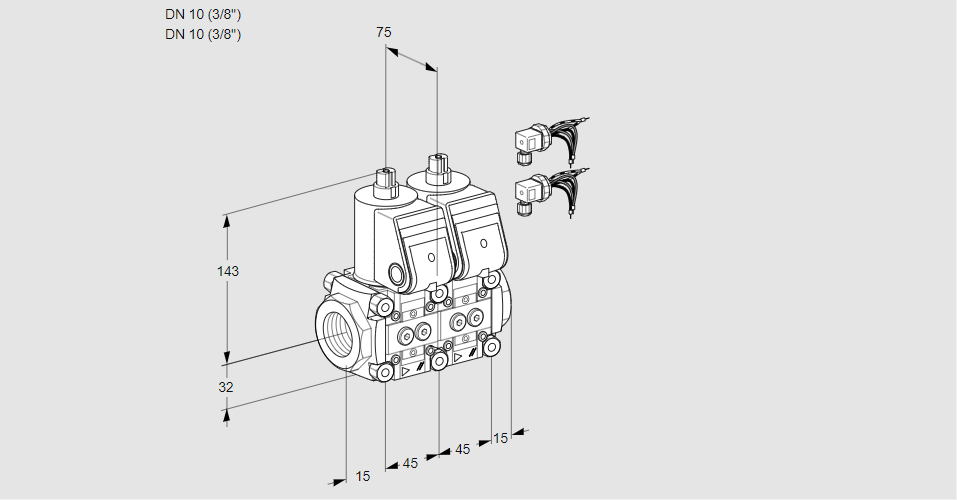 DN 10 (3/8")
DN 10 (3/8")

75

143

32

15

45

45

15