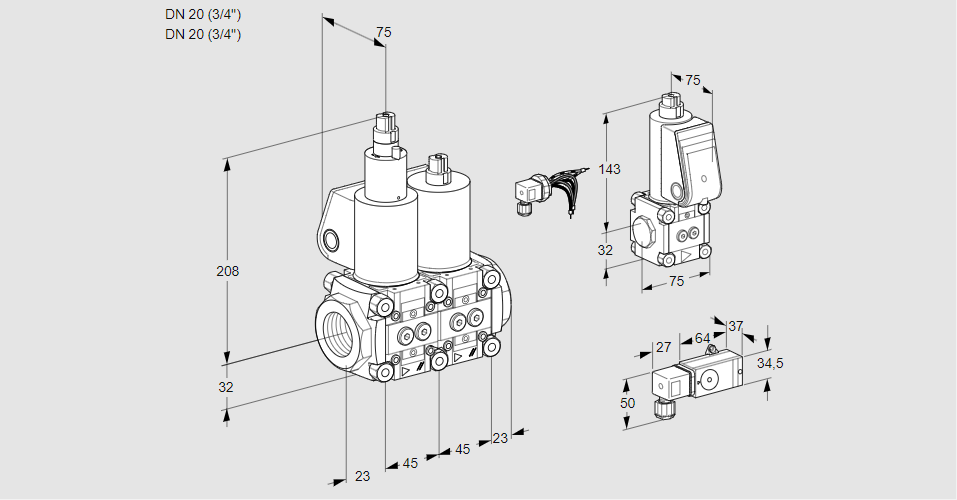 DN 20 (3/4")
DN 20 (3/4")

75
208
32
23
45
45
23

75
143
32
75

27
64
37
34,5
50